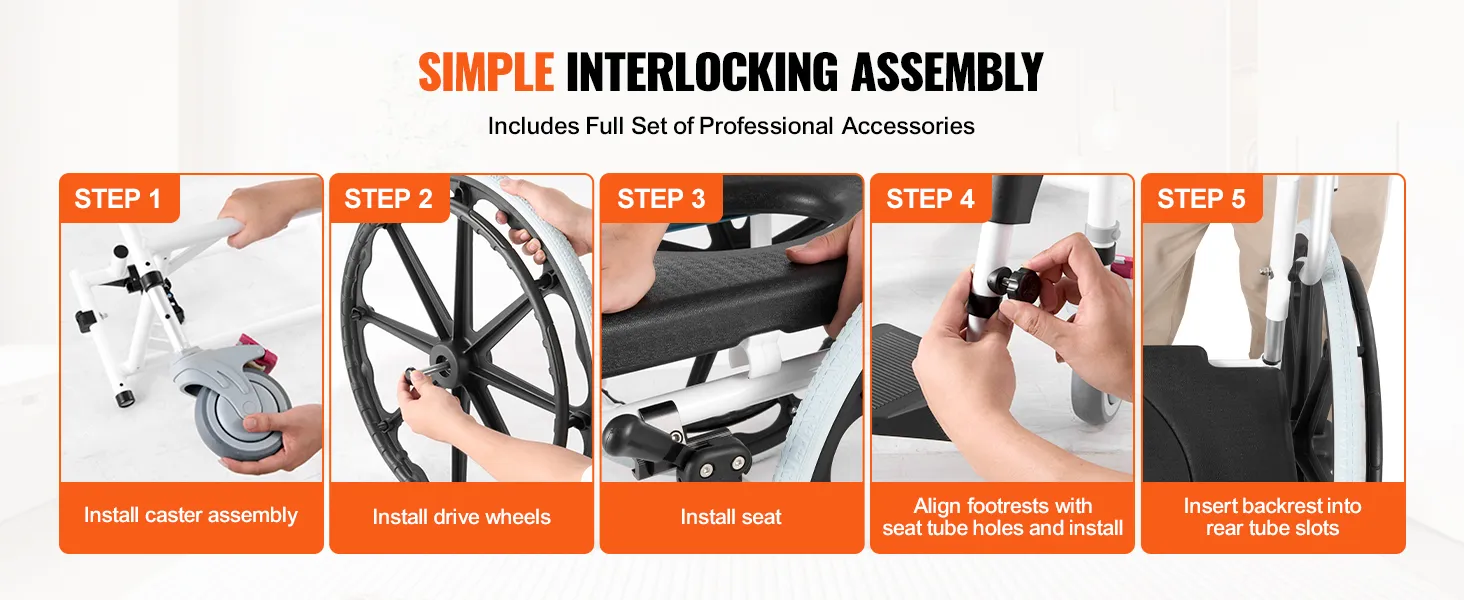 SIMPLE INTERLOCKING ASSEMBLY

Includes Full Set of Professional Accessories

STEP 1

Install caster assembly

STEP 2

Install drive wheels

STEP 3

Install seat

STEP 4

Align footrests with seat tube holes and install

STEP 5

Insert backrest into rear tube slots