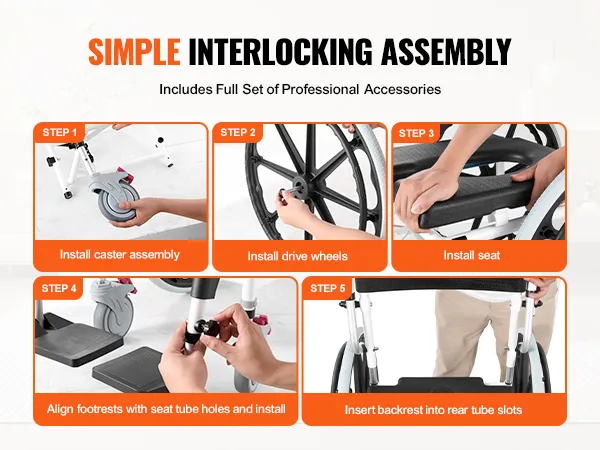 SIMPLE INTERLOCKING ASSEMBLY

Includes Full Set of Professional Accessories

STEP 1
Install caster assembly

STEP 2
Install drive wheels

STEP 3
Install seat

STEP 4
Align footrests with seat tube holes and install

STEP 5
Insert backrest into rear tube slots