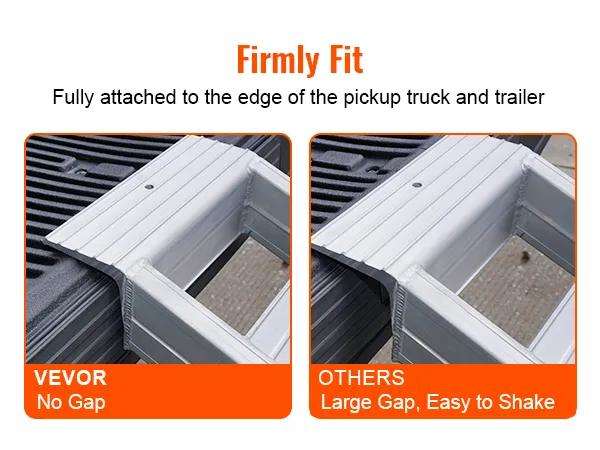 Firmly Fit

Fully attached to the edge of the pickup truck and trailer

VEVOR
No Gap

OTHERS
Large Gap, Easy to Shake