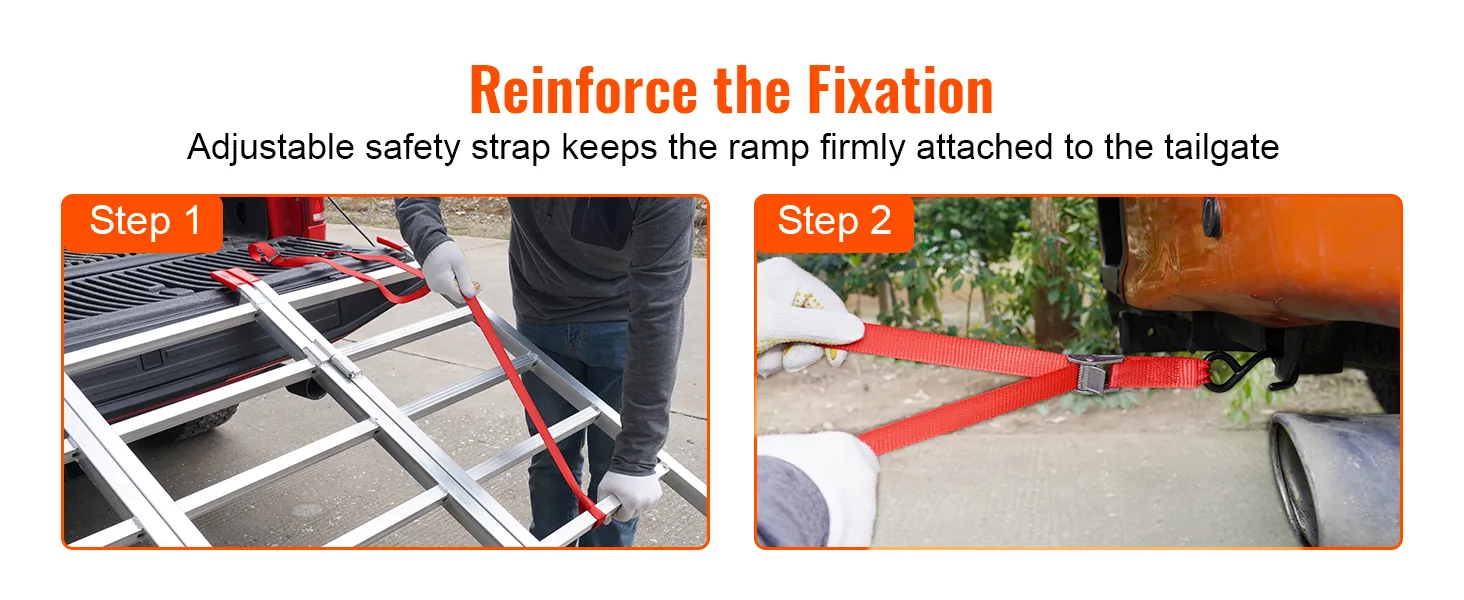 Reinforce the Fixation

Adjustable safety strap keeps the ramp firmly attached to the tailgate

Step 1

Step 2