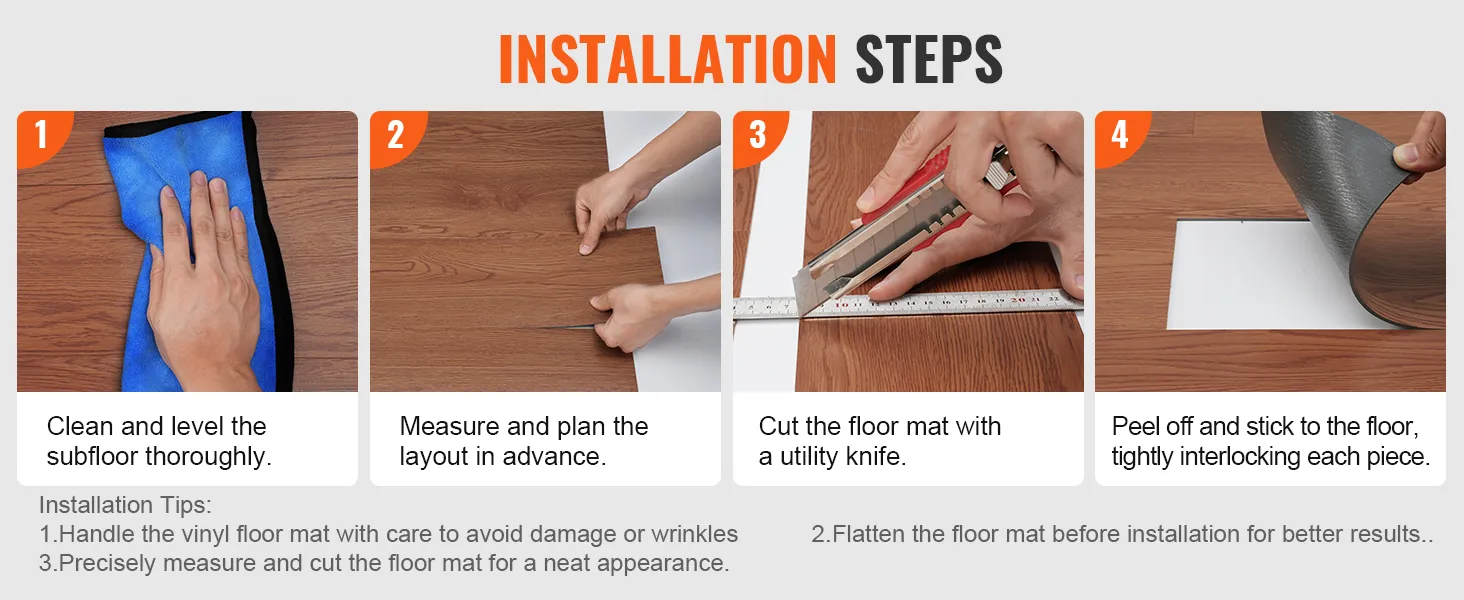 INSTALLATION STEPS

1

Clean and level the subfloor thoroughly.

2

Measure and plan the layout in advance.

3

Cut the floor mat with a utility knife.

4

Peel off and stick to the floor, tightly interlocking each piece.

Installation Tips:
1.Handle the vinyl floor mat with care to avoid damage or wrinkles
2.Flatten the floor mat before installation for better results..
3.Precisely measure and cut the floor mat for a neat appearance.