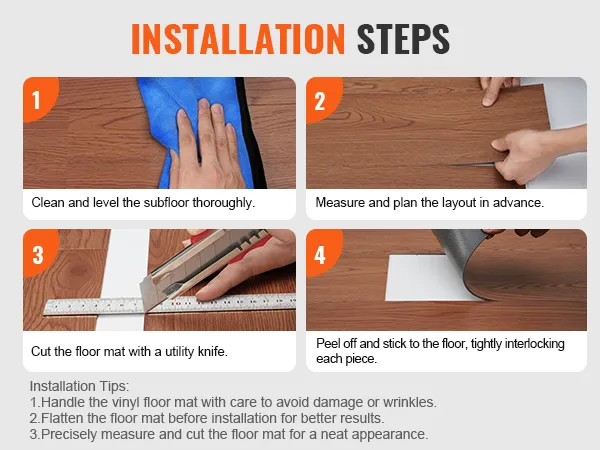 INSTALLATION STEPS

1

Clean and level the subfloor thoroughly.

2

Measure and plan the layout in advance.

3

Cut the floor mat with a utility knife.

4

Peel off and stick to the floor, tightly interlocking each piece.

Installation Tips:
1.Handle the vinyl floor mat with care to avoid damage or wrinkles.
2.Flatten the floor mat before installation for better results.
3.Precisely measure and cut the floor mat for a neat appearance.