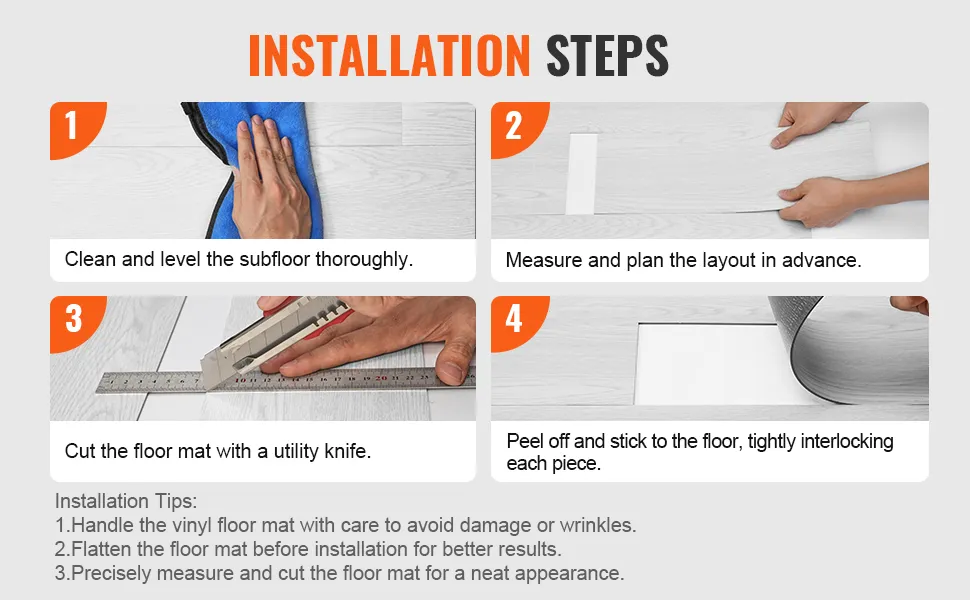 INSTALLATION STEPS

1

Clean and level the subfloor thoroughly.

2

Measure and plan the layout in advance.

3

Cut the floor mat with a utility knife.

4

Peel off and stick to the floor, tightly interlocking each piece.

Installation Tips:
1.Handle the vinyl floor mat with care to avoid damage or wrinkles.
2.Flatten the floor mat before installation for better results.
3.Precisely measure and cut the floor mat for a neat appearance.