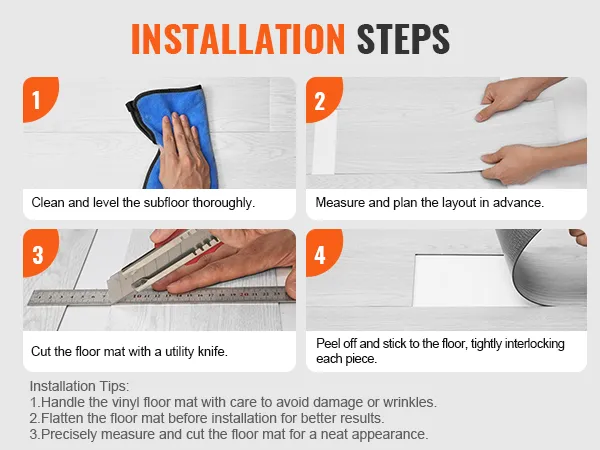 INSTALLATION STEPS

1

Clean and level the subfloor thoroughly.

2

Measure and plan the layout in advance.

3

Cut the floor mat with a utility knife.

4

Peel off and stick to the floor, tightly interlocking each piece.

Installation Tips:
1.Handle the vinyl floor mat with care to avoid damage or wrinkles.
2.Flatten the floor mat before installation for better results.
3.Precisely measure and cut the floor mat for a neat appearance.