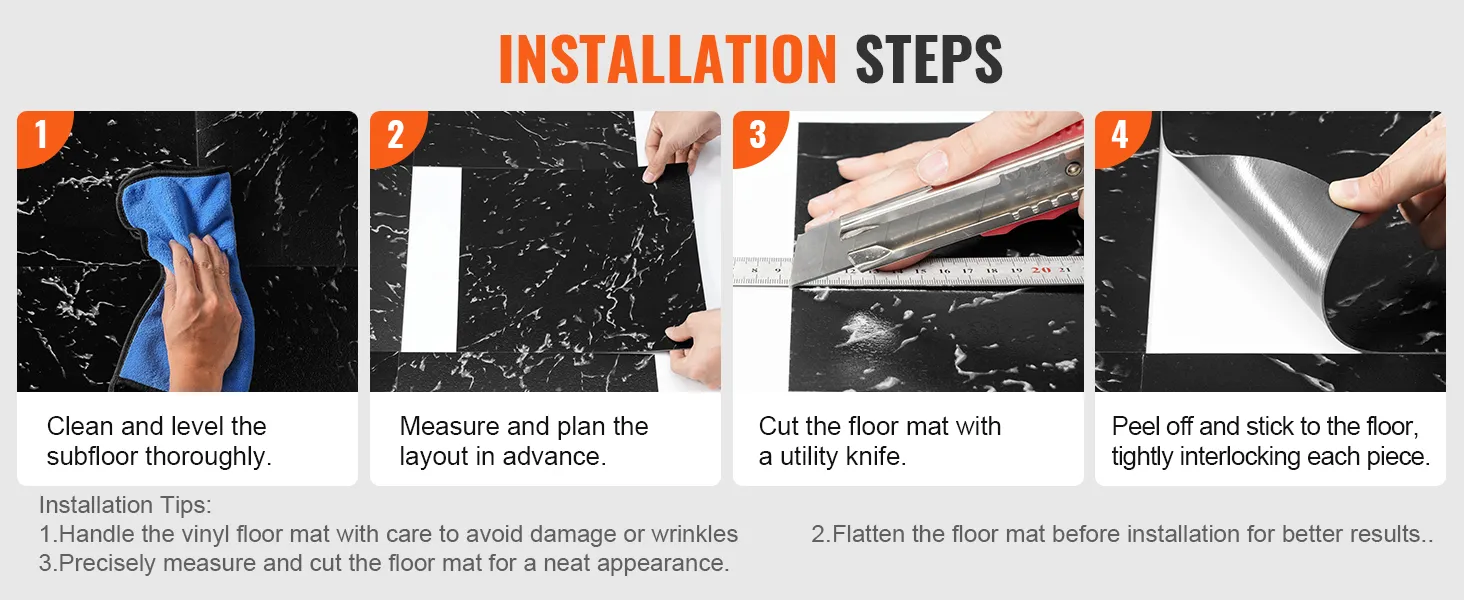 INSTALLATION STEPS

1

Clean and level the subfloor thoroughly.

2

Measure and plan the layout in advance.

3

12 13 14 15 16 17 18 19 20 21

Cut the floor mat with a utility knife.

4

Peel off and stick to the floor, tightly interlocking each piece.

Installation Tips:
1.Handle the vinyl floor mat with care to avoid damage or wrinkles
2.Flatten the floor mat before installation for better results..
3.Precisely measure and cut the floor mat for a neat appearance.