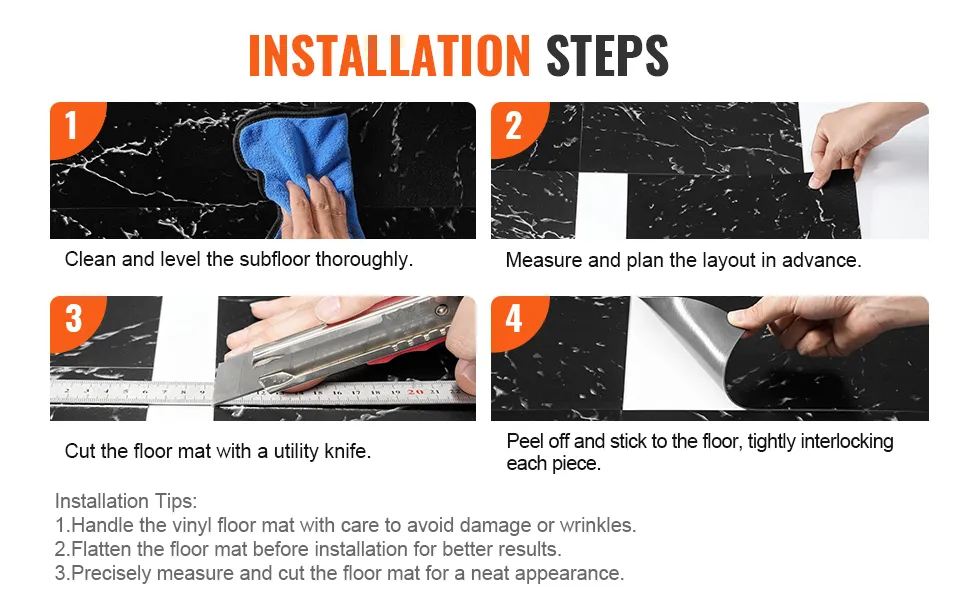 INSTALLATION STEPS

1

Clean and level the subfloor thoroughly.

2

Measure and plan the layout in advance.

3

Cut the floor mat with a utility knife.

4

Peel off and stick to the floor, tightly interlocking each piece.

Installation Tips:
1.Handle the vinyl floor mat with care to avoid damage or wrinkles.
2.Flatten the floor mat before installation for better results.
3.Precisely measure and cut the floor mat for a neat appearance.