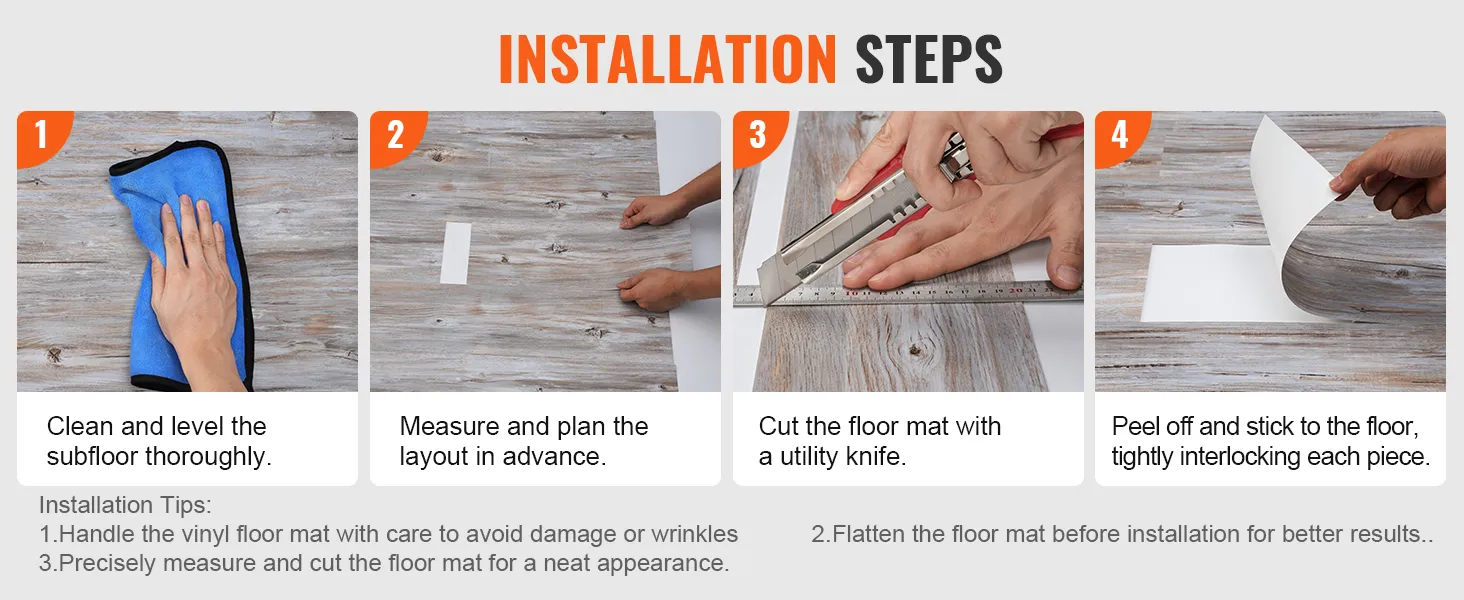 INSTALLATION STEPS

1

Clean and level the subfloor thoroughly.

2

Measure and plan the layout in advance.

3

Cut the floor mat with a utility knife.

4

Peel off and stick to the floor, tightly interlocking each piece.

Installation Tips:
1.Handle the vinyl floor mat with care to avoid damage or wrinkles
2.Flatten the floor mat before installation for better results..
3.Precisely measure and cut the floor mat for a neat appearance.