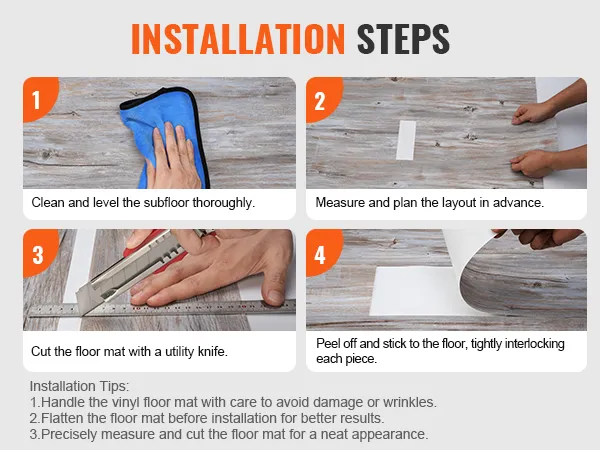 INSTALLATION STEPS

1
Clean and level the subfloor thoroughly.

2
Measure and plan the layout in advance.

3
Cut the floor mat with a utility knife.

4
Peel off and stick to the floor, tightly interlocking each piece.

Installation Tips:
1.Handle the vinyl floor mat with care to avoid damage or wrinkles.
2.Flatten the floor mat before installation for better results.
3.Precisely measure and cut the floor mat for a neat appearance.