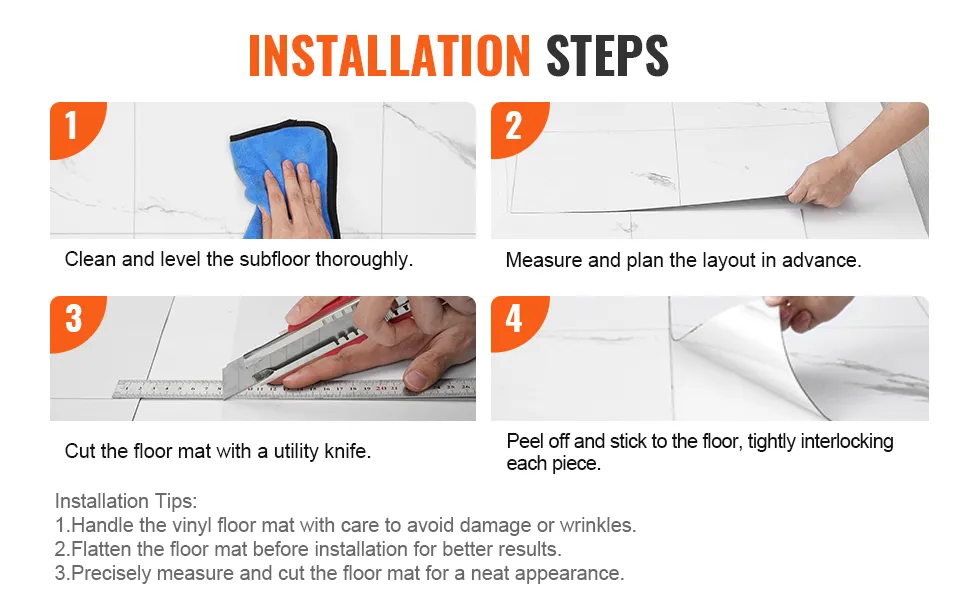 INSTALLATION STEPS

1

Clean and level the subfloor thoroughly.

2

Measure and plan the layout in advance.

3

Cut the floor mat with a utility knife.

4

Peel off and stick to the floor, tightly interlocking each piece.

Installation Tips:
1.Handle the vinyl floor mat with care to avoid damage or wrinkles.
2.Flatten the floor mat before installation for better results.
3.Precisely measure and cut the floor mat for a neat appearance.