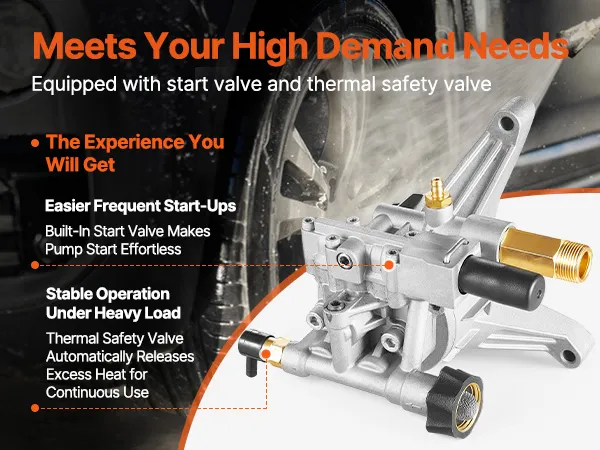 Meets Your High Demand Needs

Equipped with start valve and thermal safety valve

• The Experience You Will Get

Easier Frequent Start-Ups

Built-In Start Valve Makes Pump Start Effortless

Stable Operation Under Heavy Load

Thermal Safety Valve Automatically Releases Excess Heat for Continuous Use