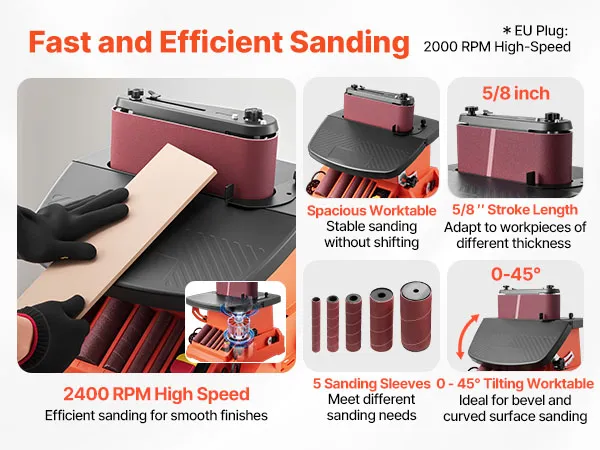 Fast and Efficient Sanding

* EU Plug: 2000 RPM High-Speed

2400 RPM High Speed
Efficient sanding for smooth finishes

Spacious Worktable
Stable sanding without shifting

5/8 inch

5/8 '' Stroke Length
Adapt to workpieces of different thickness

5 Sanding Sleeves
Meet different sanding needs

0-45°

0 - 45° Tilting Worktable
Ideal for bevel and curved surface sanding