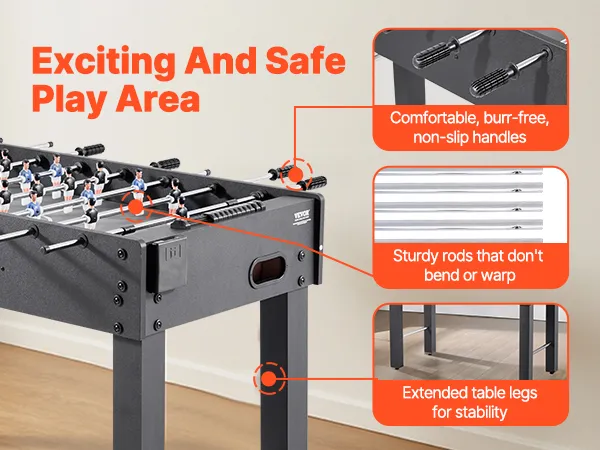 Exciting And Safe Play Area

VEVOR

Comfortable, burr-free, non-slip handles

Sturdy rods that don't bend or warp

Extended table legs for stability