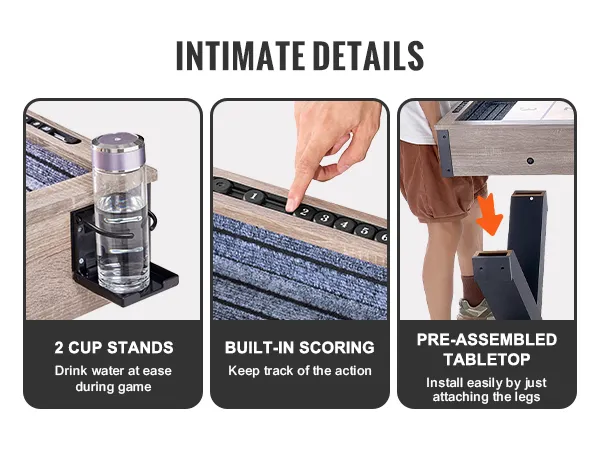 INTIMATE DETAILS

1 2 3 4 5 6

2 CUP STANDS
Drink water at ease during game

BUILT-IN SCORING
Keep track of the action

PRE-ASSEMBLED TABLETOP
Install easily by just attaching the legs