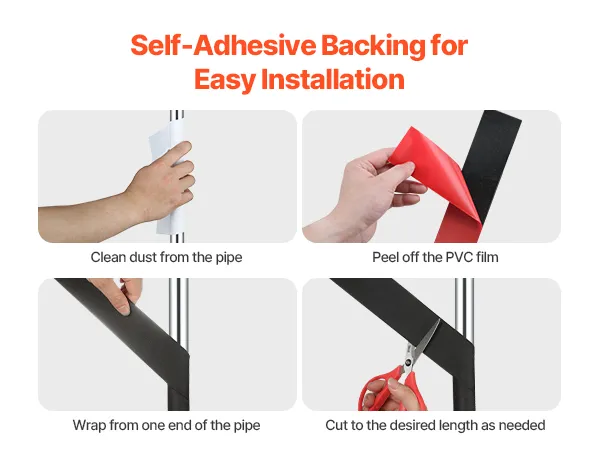 Self-Adhesive Backing for Easy Installation

Clean dust from the pipe

Peel off the PVC film

Wrap from one end of the pipe

Cut to the desired length as needed