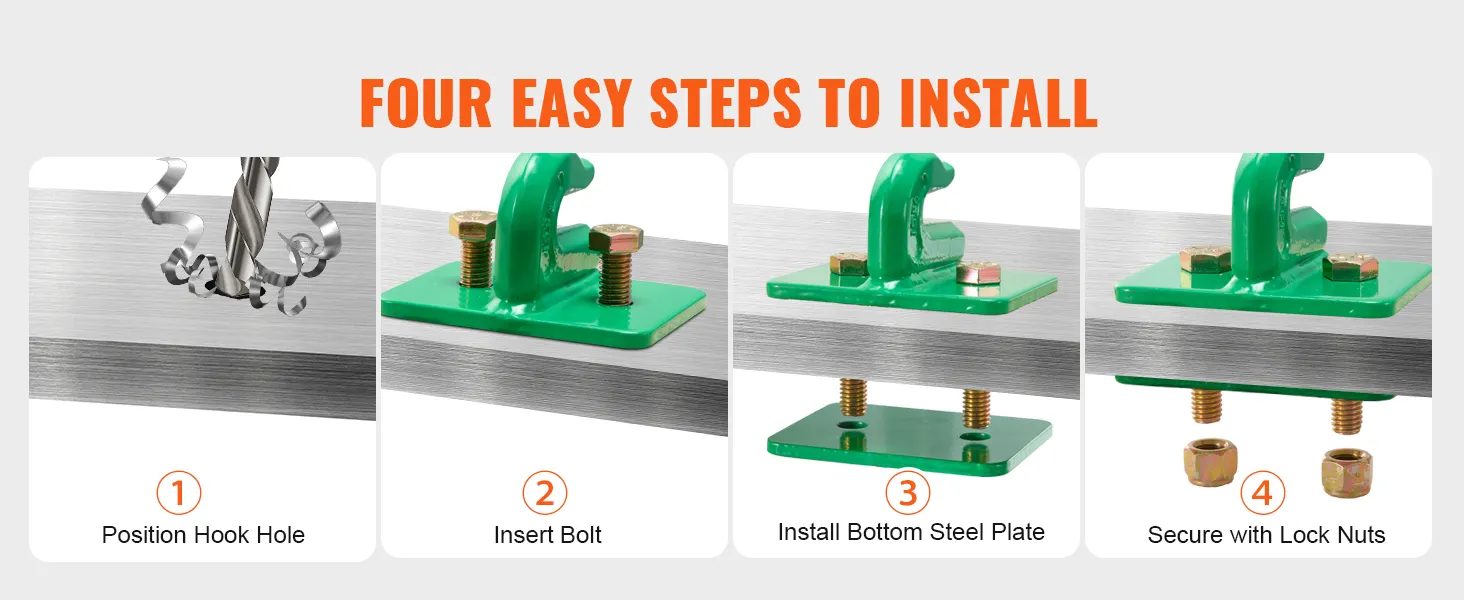 FOUR EASY STEPS TO INSTALL

①
Position Hook Hole

②
Insert Bolt

③
Install Bottom Steel Plate

④
Secure with Lock Nuts