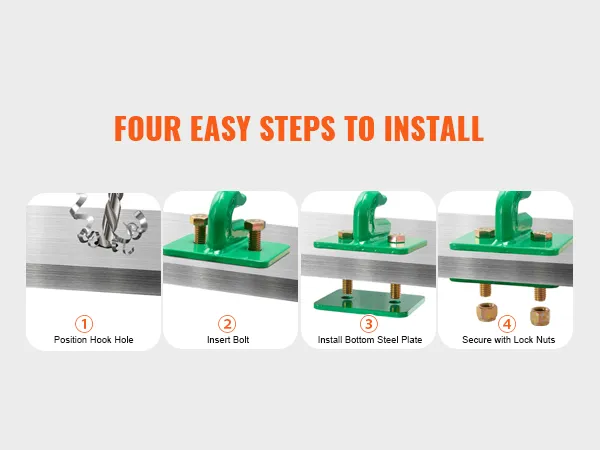 FOUR EASY STEPS TO INSTALL

1
Position Hook Hole

2
Insert Bolt

3
Install Bottom Steel Plate

4
Secure with Lock Nuts