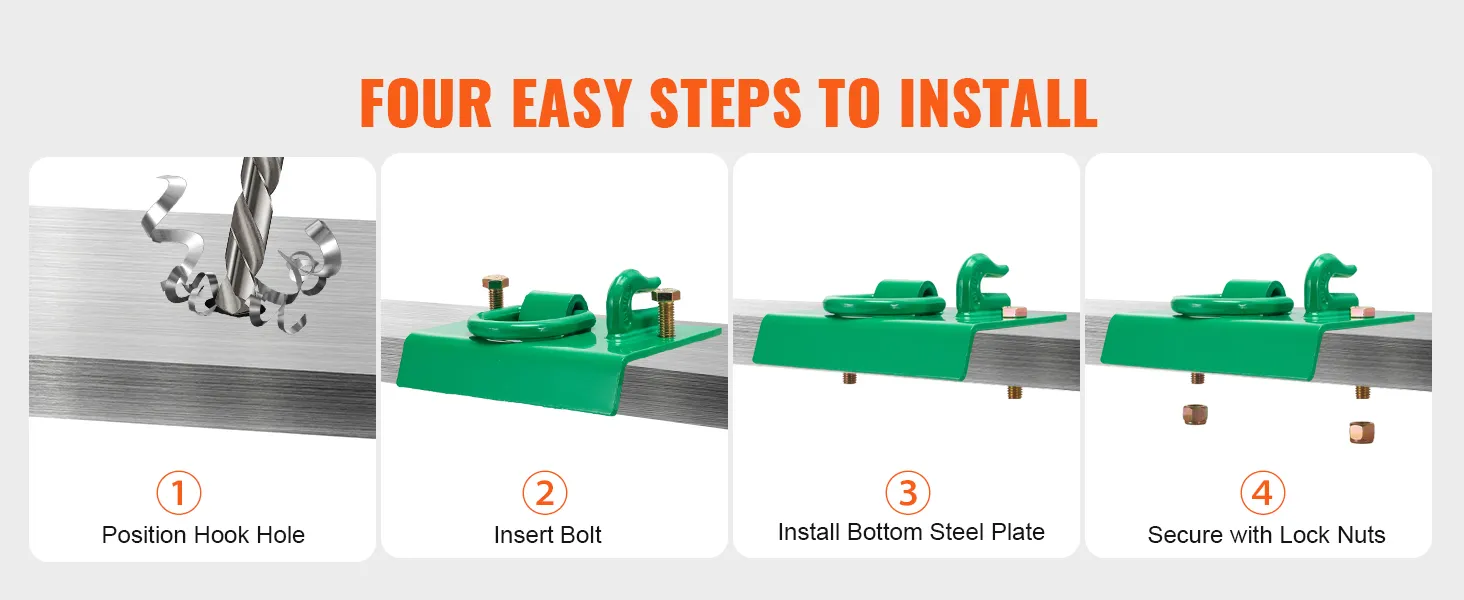 FOUR EASY STEPS TO INSTALL

1
Position Hook Hole

2
Insert Bolt

3
Install Bottom Steel Plate

4
Secure with Lock Nuts