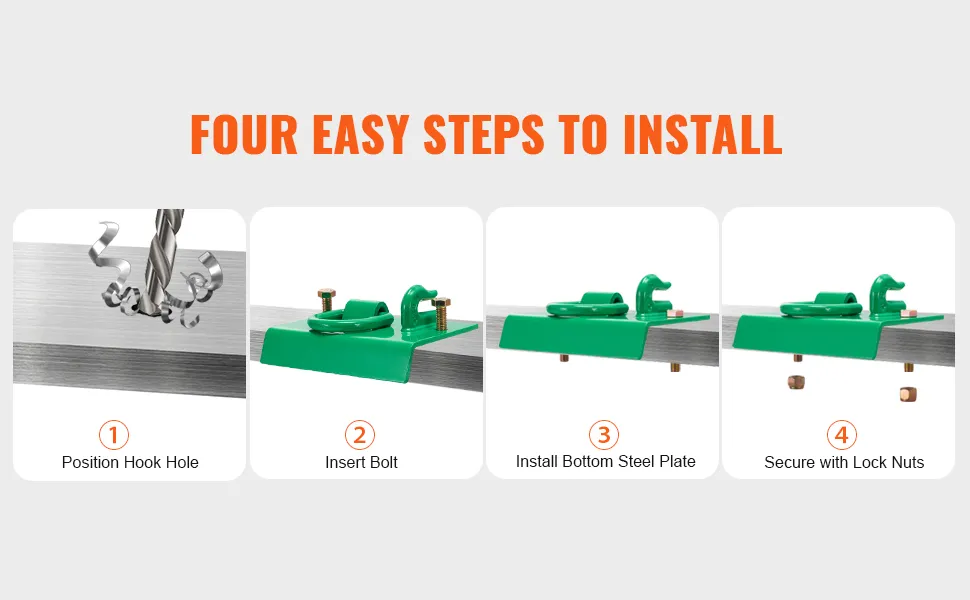 FOUR EASY STEPS TO INSTALL

1
Position Hook Hole

2
Insert Bolt

3
Install Bottom Steel Plate

4
Secure with Lock Nuts