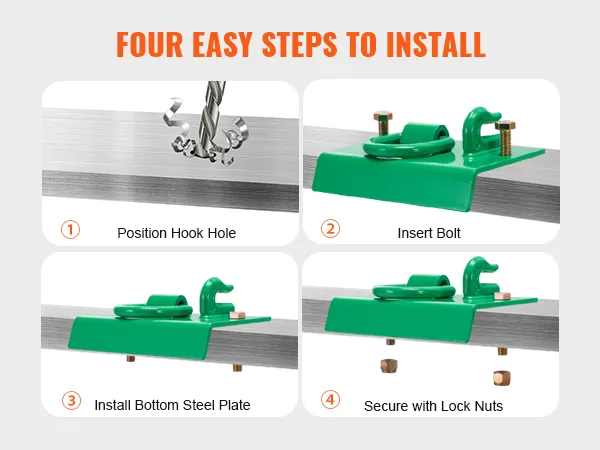 FOUR EASY STEPS TO INSTALL

① Position Hook Hole

② Insert Bolt

③ Install Bottom Steel Plate

④ Secure with Lock Nuts