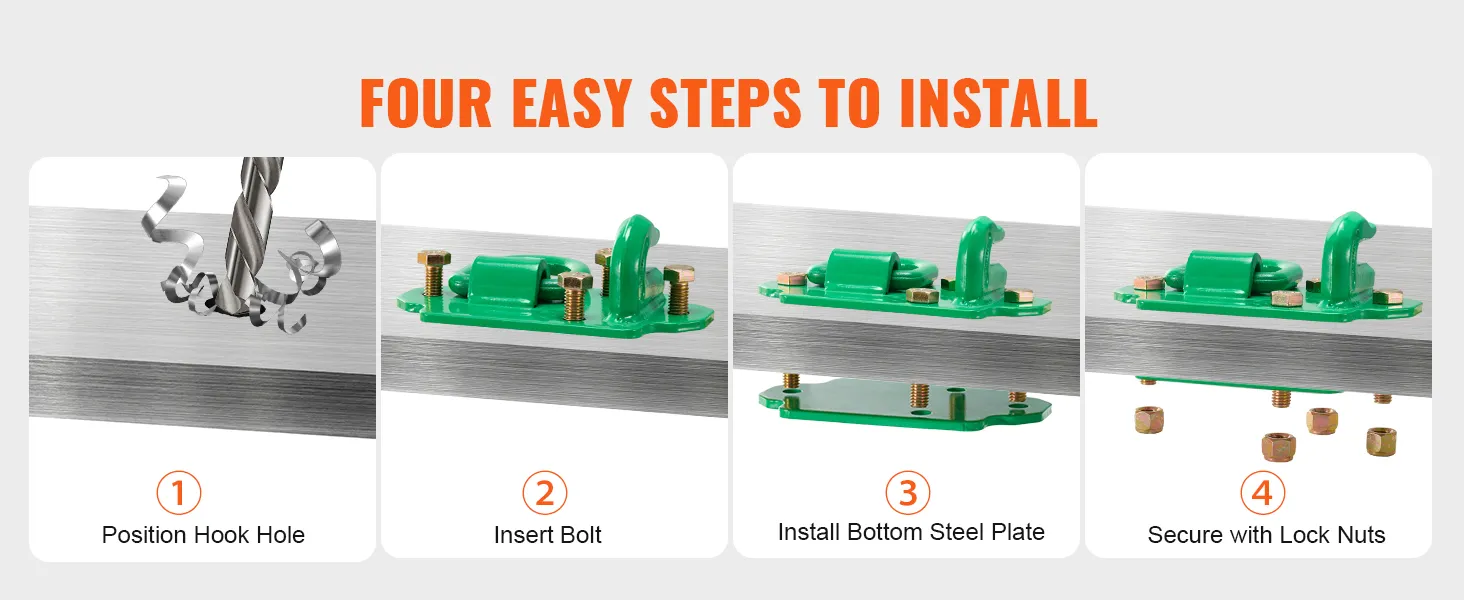 FOUR EASY STEPS TO INSTALL

①
Position Hook Hole

②
Insert Bolt

③
Install Bottom Steel Plate

④
Secure with Lock Nuts