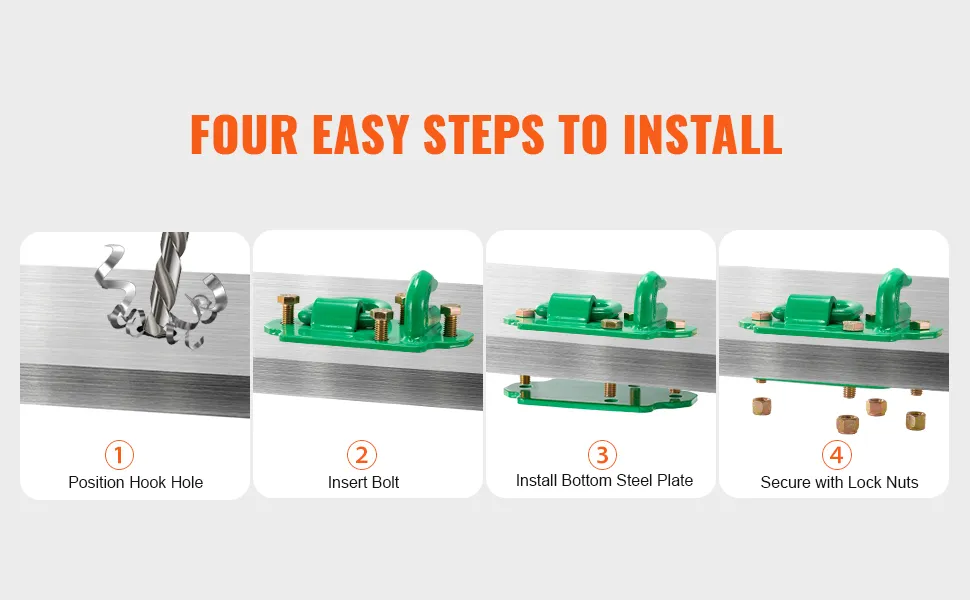 FOUR EASY STEPS TO INSTALL

1
Position Hook Hole

2
Insert Bolt

3
Install Bottom Steel Plate

4
Secure with Lock Nuts