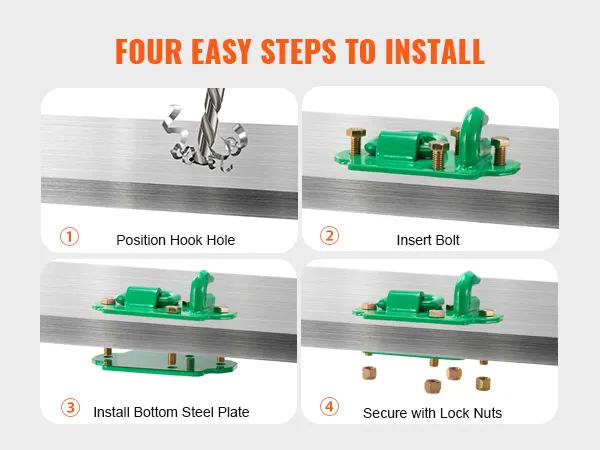 FOUR EASY STEPS TO INSTALL

① Position Hook Hole

② Insert Bolt

③ Install Bottom Steel Plate

④ Secure with Lock Nuts