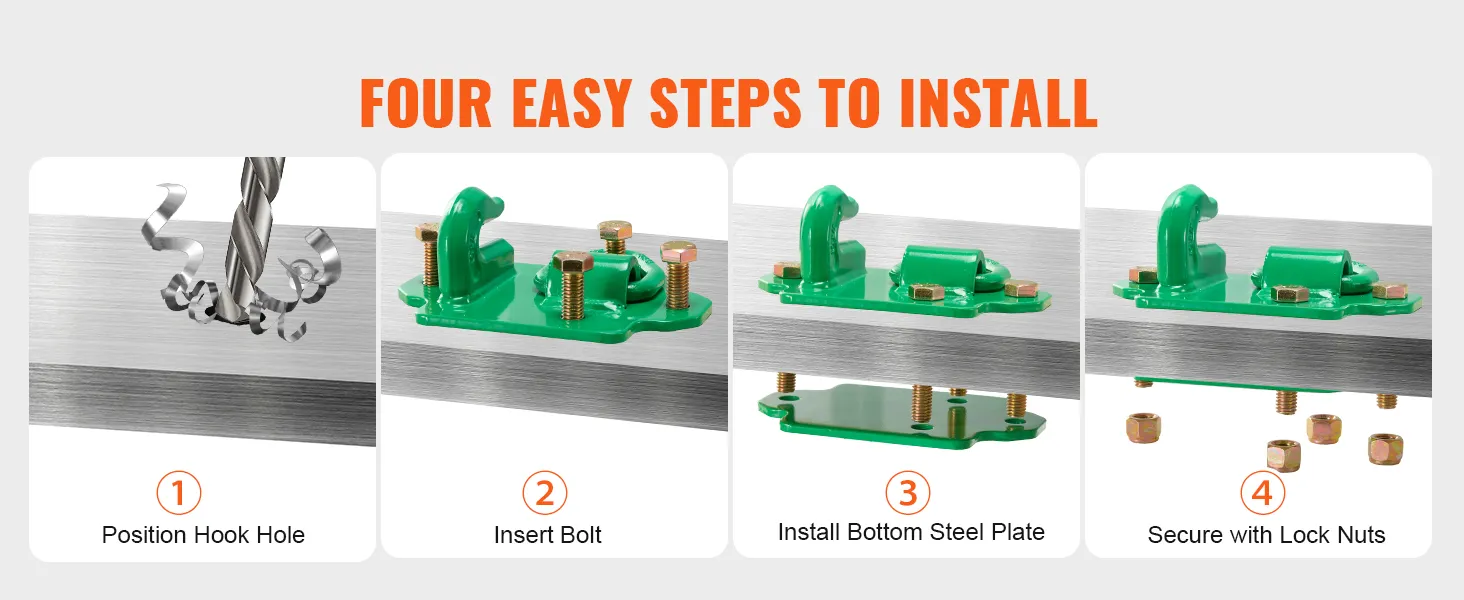 FOUR EASY STEPS TO INSTALL

1
Position Hook Hole

2
Insert Bolt

3
Install Bottom Steel Plate

4
Secure with Lock Nuts