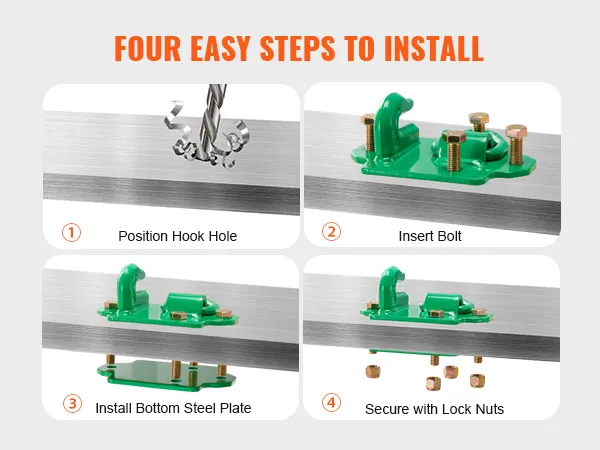 FOUR EASY STEPS TO INSTALL

① Position Hook Hole

② Insert Bolt

③ Install Bottom Steel Plate

④ Secure with Lock Nuts