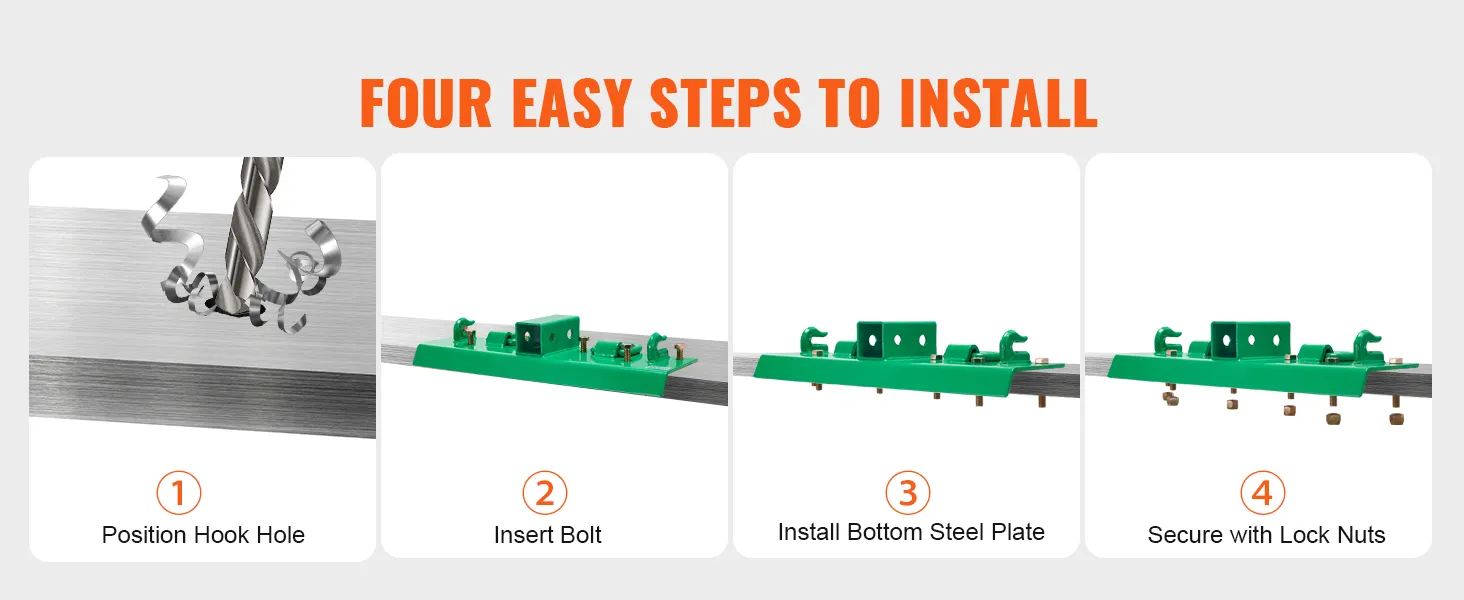 FOUR EASY STEPS TO INSTALL

1
Position Hook Hole

2
Insert Bolt

3
Install Bottom Steel Plate

4
Secure with Lock Nuts