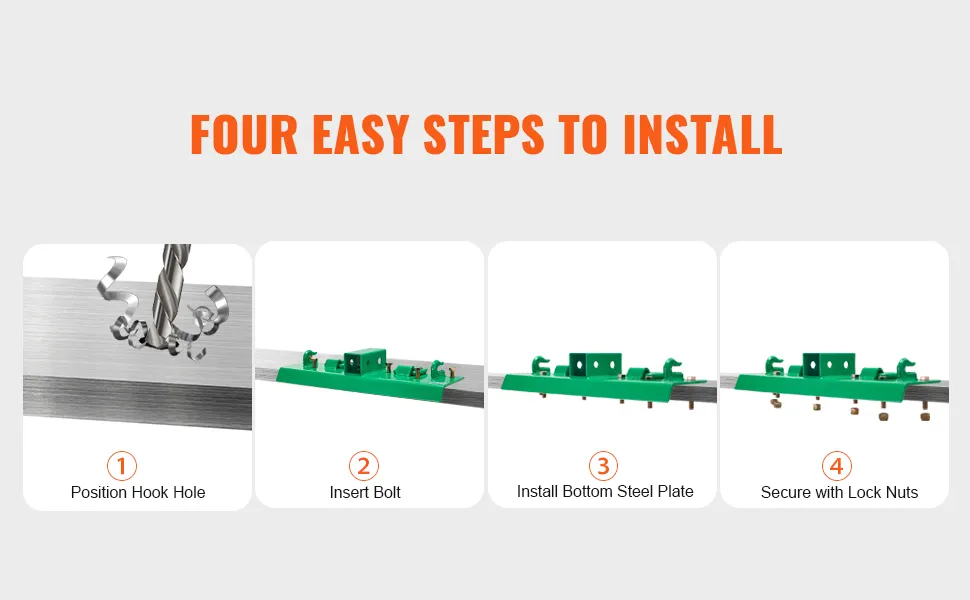 FOUR EASY STEPS TO INSTALL

1
Position Hook Hole

2
Insert Bolt

3
Install Bottom Steel Plate

4
Secure with Lock Nuts