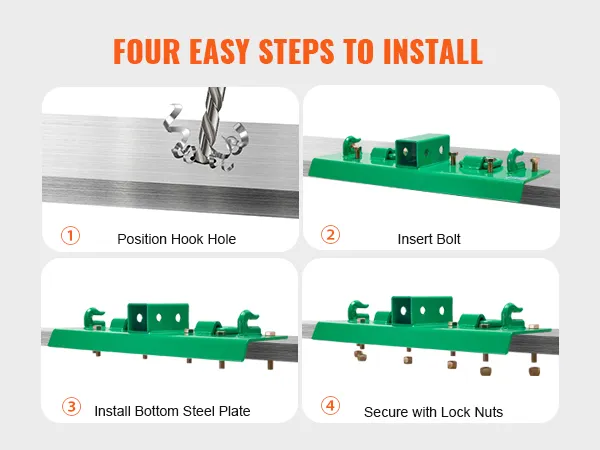 FOUR EASY STEPS TO INSTALL

① Position Hook Hole

② Insert Bolt

③ Install Bottom Steel Plate

④ Secure with Lock Nuts