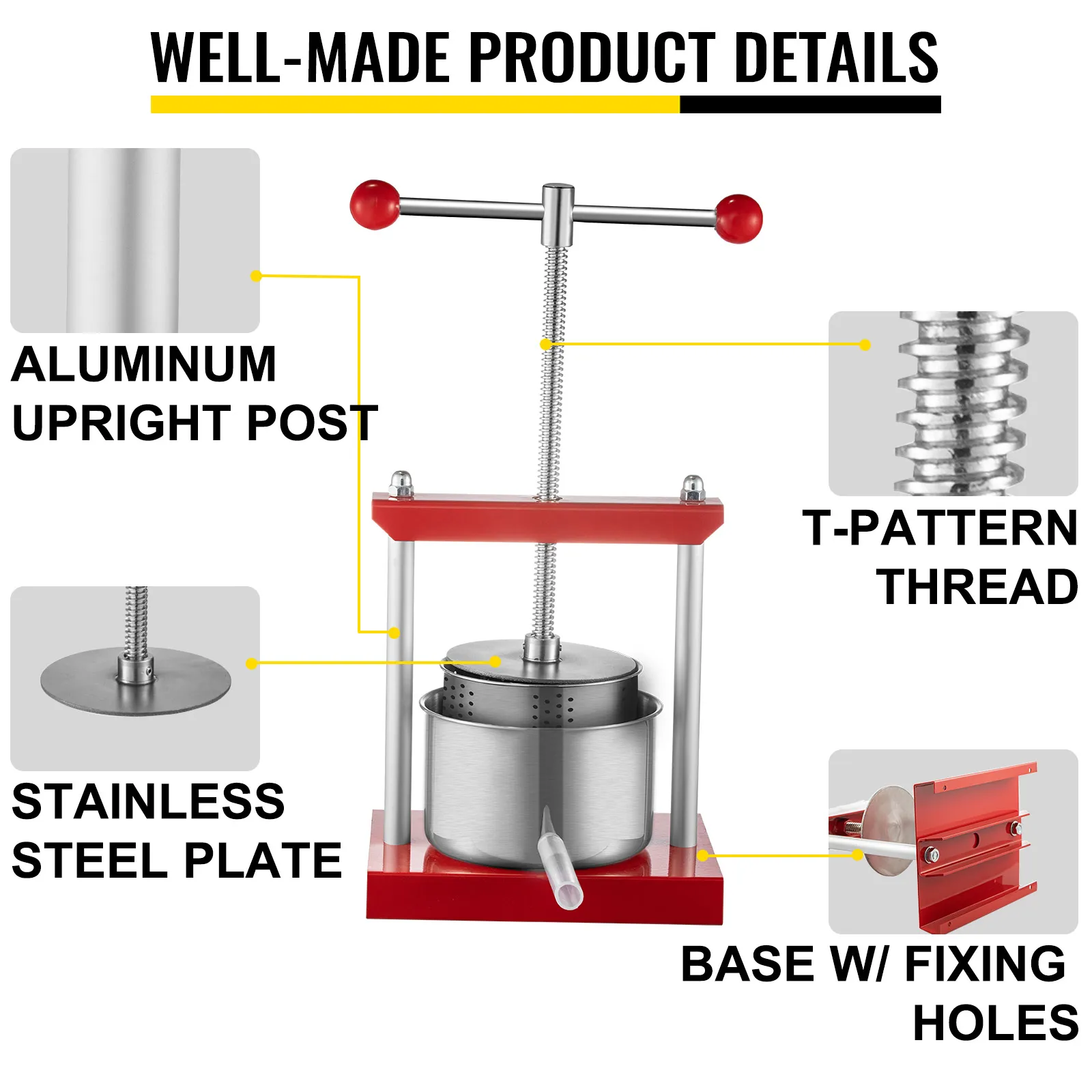 WELL-MADE PRODUCT DETAILS

ALUMINUM UPRIGHT POST

T-PATTERN THREAD

STAINLESS STEEL PLATE

BASE W/ FIXING HOLES