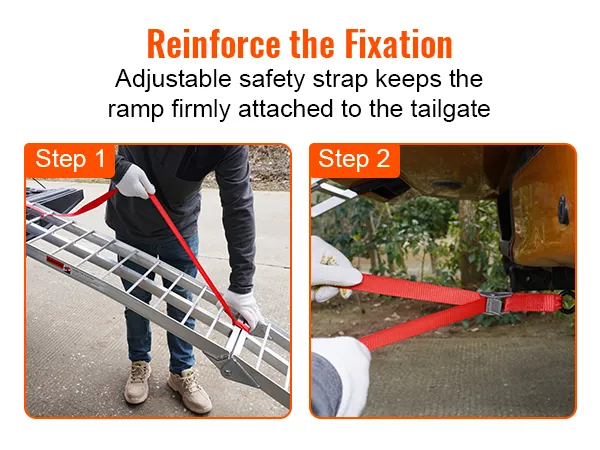 Reinforce the Fixation

Adjustable safety strap keeps the ramp firmly attached to the tailgate

Step 1

Step 2