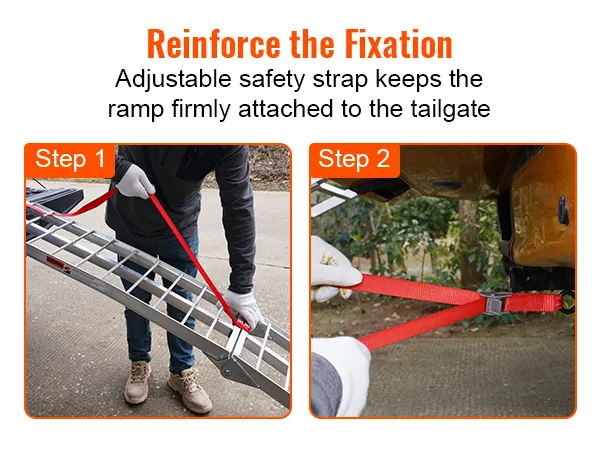 Reinforce the Fixation
Adjustable safety strap keeps the ramp firmly attached to the tailgate

Step 1

Step 2