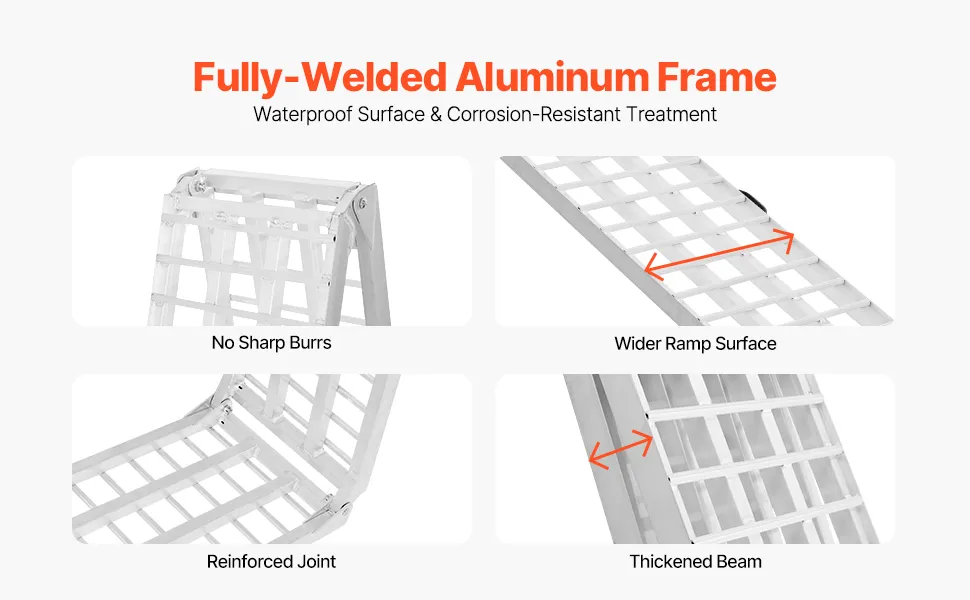 Fully-Welded Aluminum Frame
Waterproof Surface & Corrosion-Resistant Treatment

No Sharp Burrs

Wider Ramp Surface

Reinforced Joint

Thickened Beam