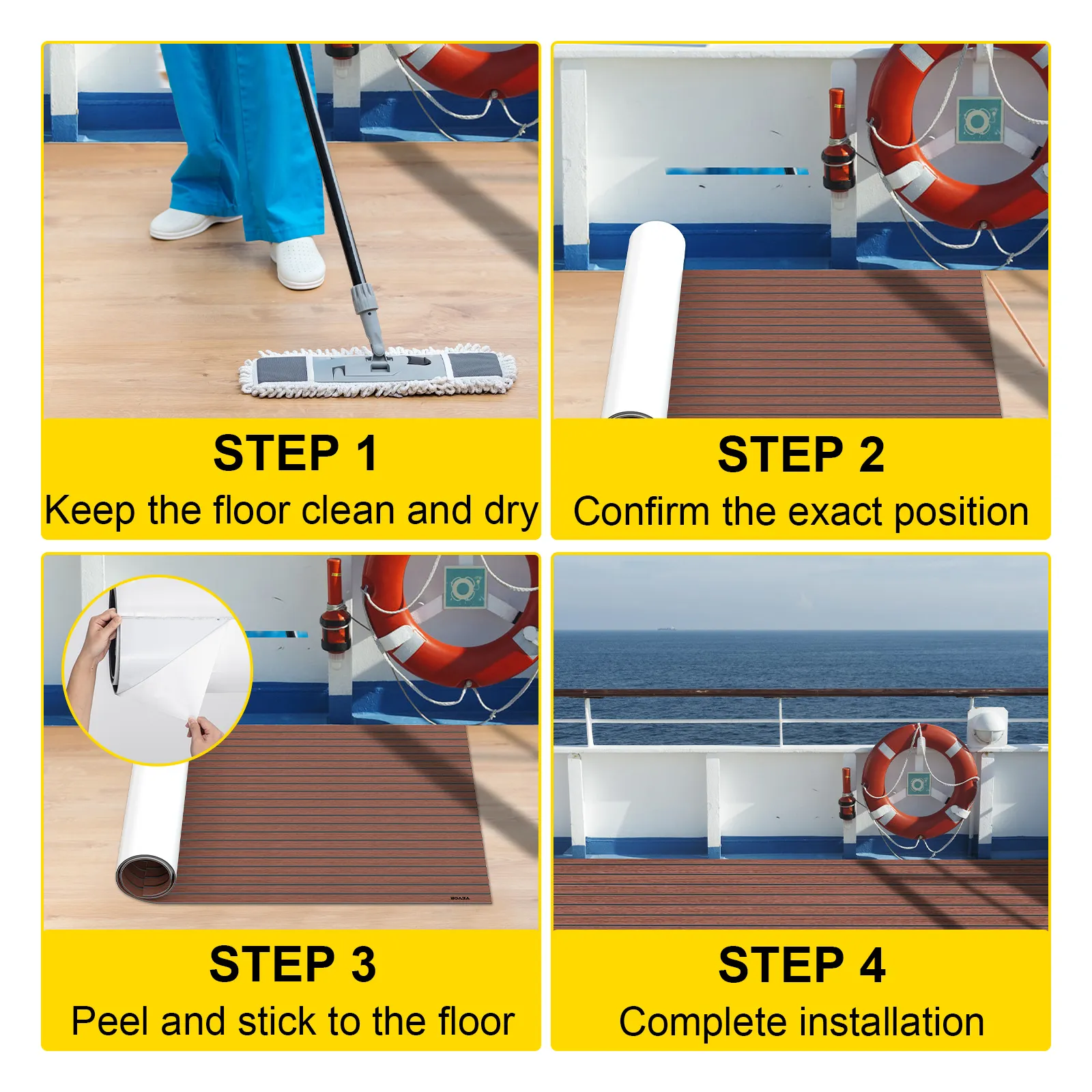 STEP 1
Keep the floor clean and dry

STEP 2
Confirm the exact position

VEVOR

STEP 3
Peel and stick to the floor

STEP 4
Complete installation