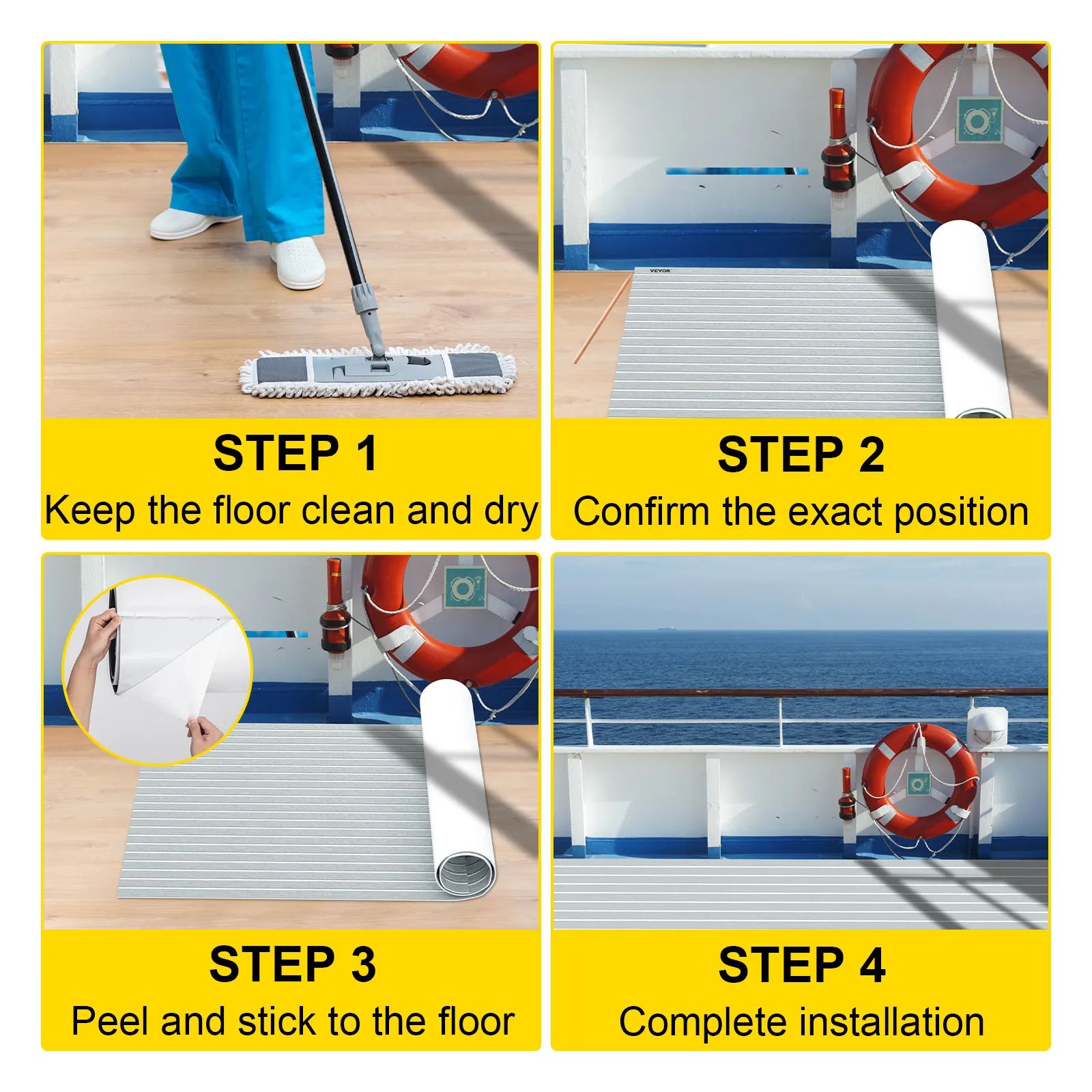 STEP 1
Keep the floor clean and dry

VEVOR

STEP 2
Confirm the exact position

STEP 3
Peel and stick to the floor

STEP 4
Complete installation