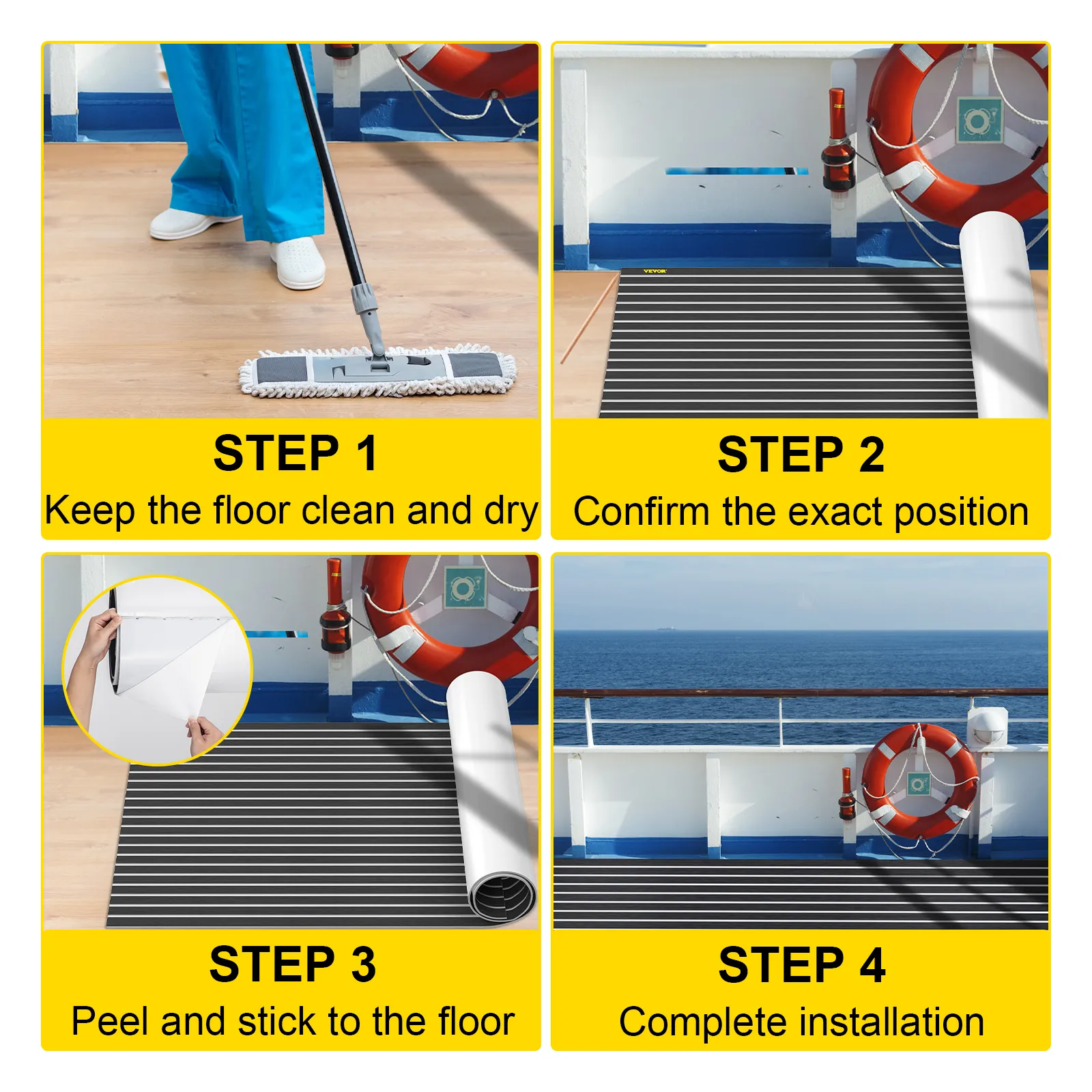 STEP 1
Keep the floor clean and dry

VEVOR

STEP 2
Confirm the exact position

STEP 3
Peel and stick to the floor

STEP 4
Complete installation