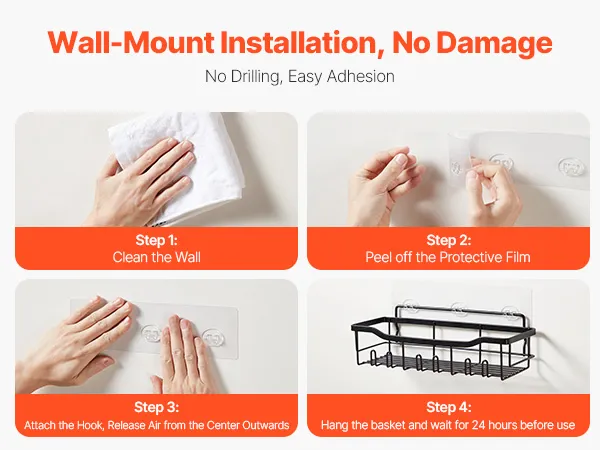 Wall-Mount Installation, No Damage

No Drilling, Easy Adhesion

Step 1:
Clean the Wall

Step 2:
Peel off the Protective Film

Step 3:
Attach the Hook, Release Air from the Center Outwards

Step 4:
Hang the basket and wait for 24 hours before use