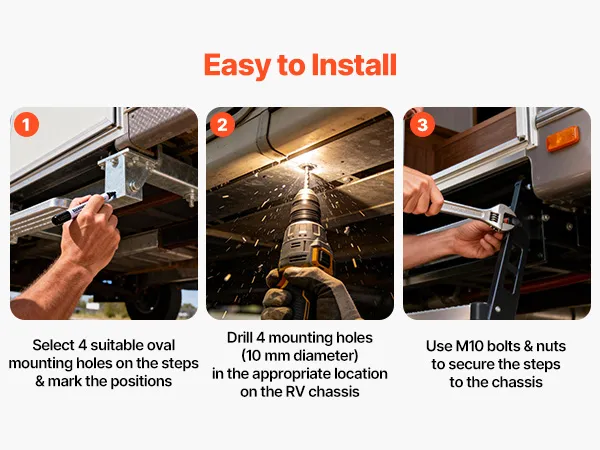 Easy to Install

1

Select 4 suitable oval mounting holes on the steps & mark the positions

2

Drill 4 mounting holes (10 mm diameter) in the appropriate location on the RV chassis

3

Use M10 bolts & nuts to secure the steps to the chassis