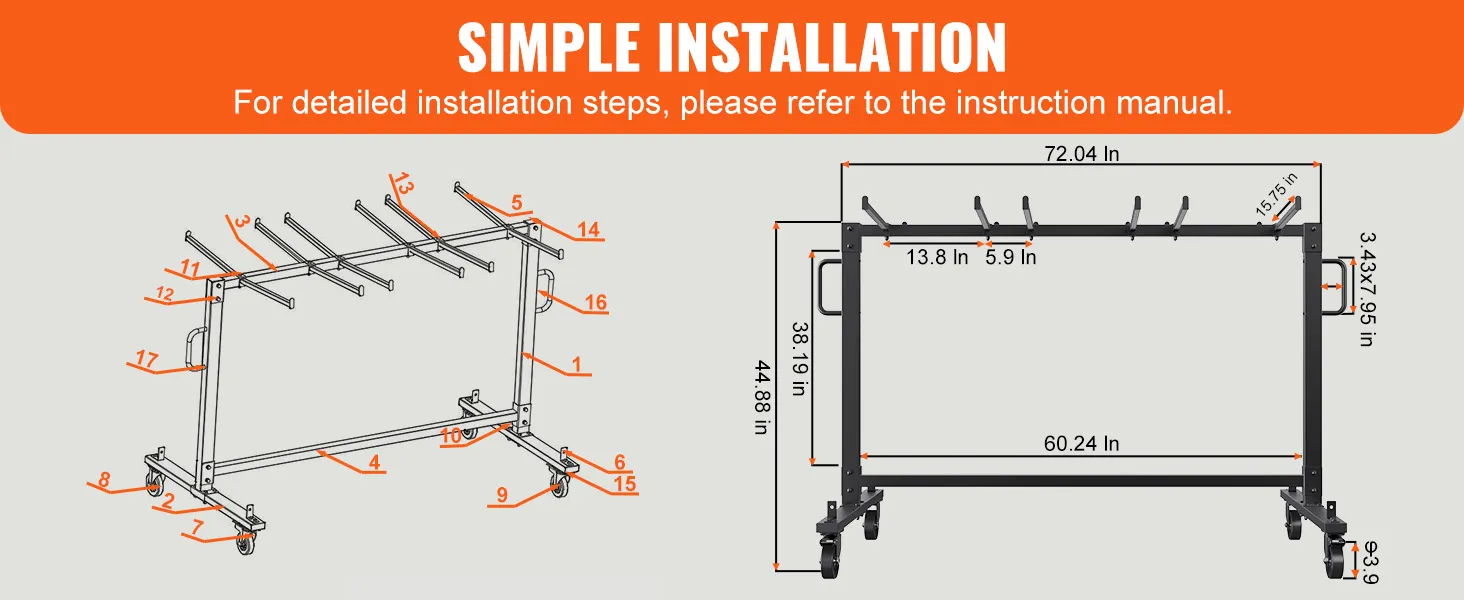 SIMPLE INSTALLATION
For detailed installation steps, please refer to the instruction manual.

13
5
3
14
11
12
16
17
1
10
4
6
8
2
9
15
7

72.04 In
15.75 in
13.8 In
5.9 In
3.43x7.95 in
38.19 in
44.88 in
60.24 In
Φ3.9