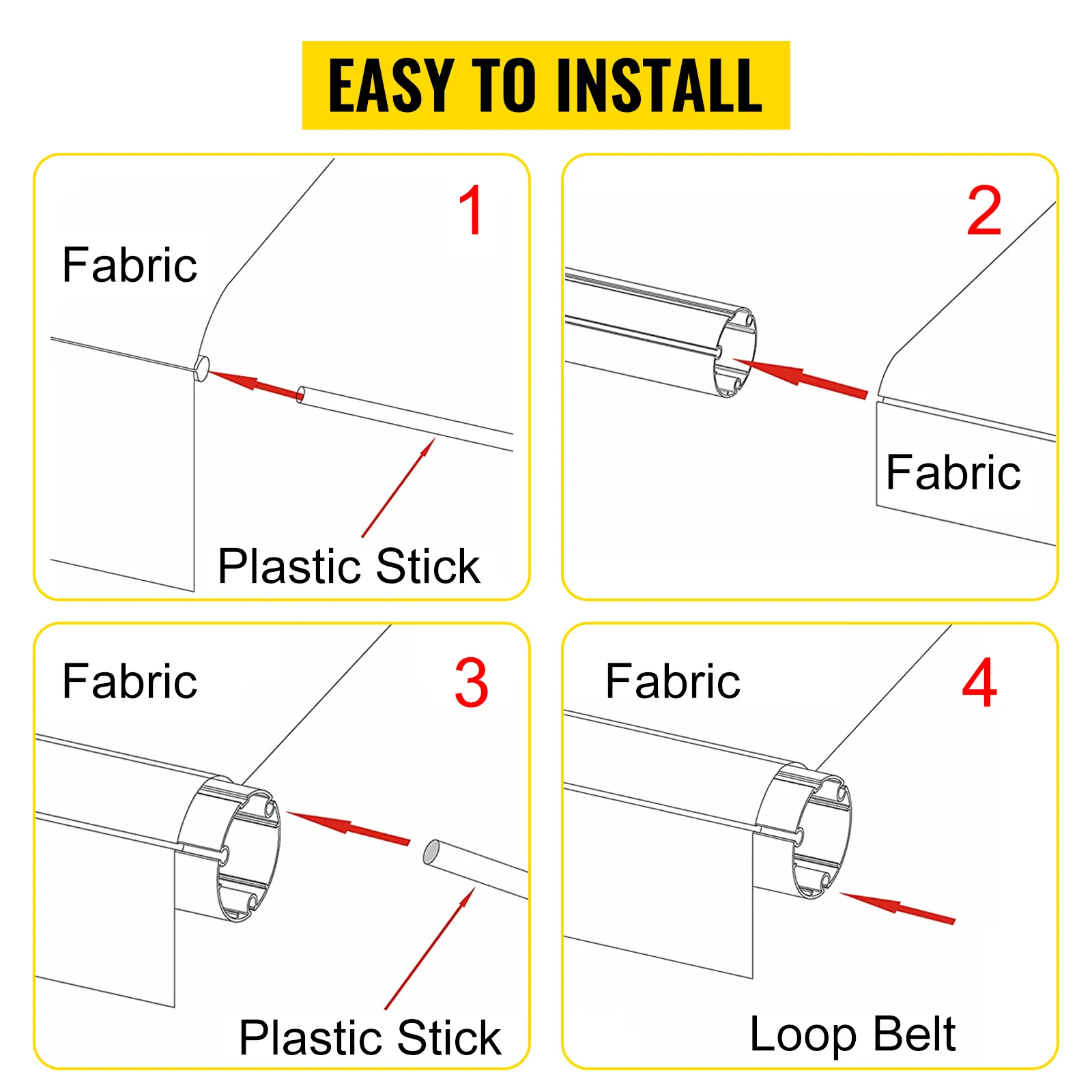 EASY TO INSTALL

1

Fabric

Plastic Stick

2

Fabric

Fabric

3

Plastic Stick

Fabric

4

Loop Belt