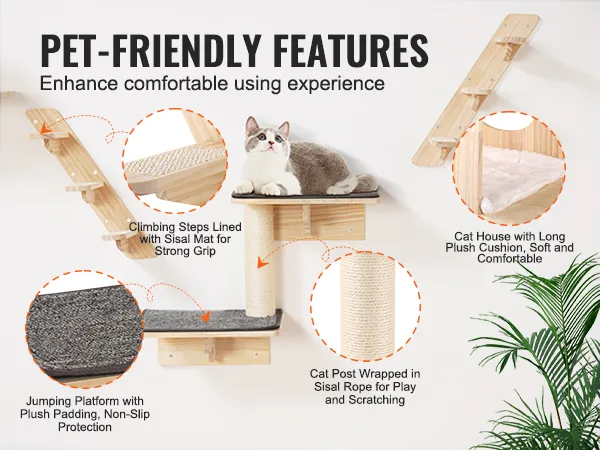 PET-FRIENDLY FEATURES
Enhance comfortable using experience

Climbing Steps Lined with Sisal Mat for Strong Grip

Cat House with Long Plush Cushion, Soft and Comfortable

Jumping Platform with Plush Padding, Non-Slip Protection

Cat Post Wrapped in Sisal Rope for Play and Scratching