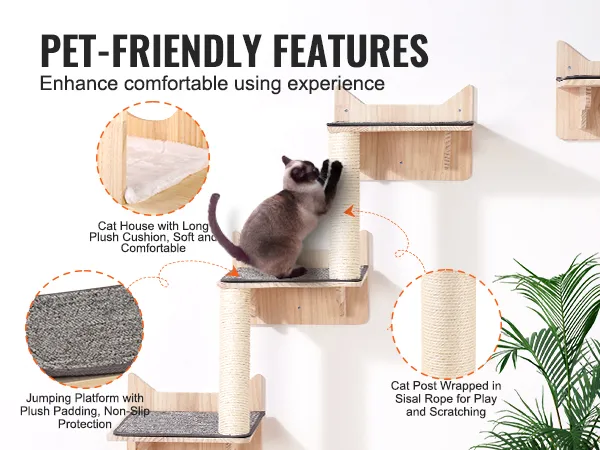 PET-FRIENDLY FEATURES
Enhance comfortable using experience

Cat House with Long Plush Cushion, Soft and Comfortable

Jumping Platform with Plush Padding, Non-Slip Protection

Cat Post Wrapped in Sisal Rope for Play and Scratching