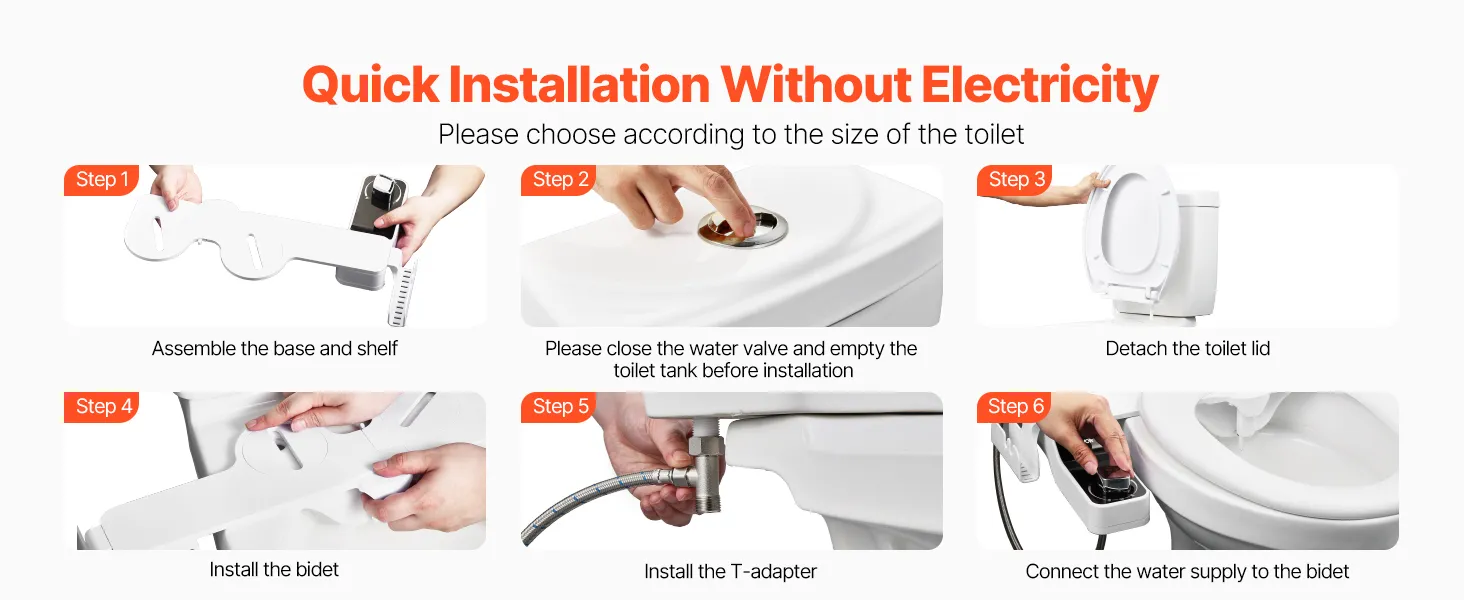 Quick Installation Without Electricity

Please choose according to the size of the toilet

Step 1
Assemble the base and shelf

Step 2
Please close the water valve and empty the toilet tank before installation

Step 3
Detach the toilet lid

Step 4
Install the bidet

Step 5
Install the T-adapter

Step 6
Connect the water supply to the bidet