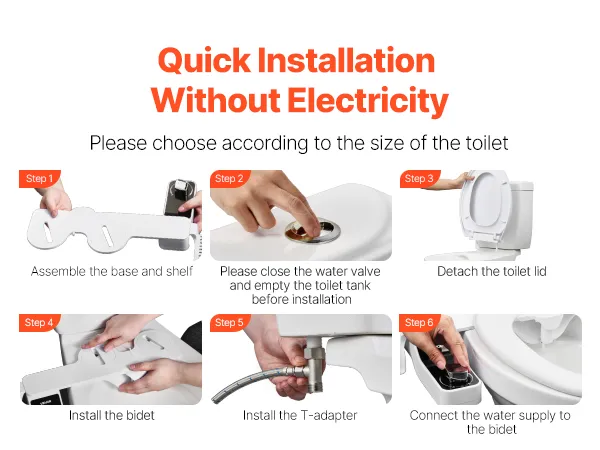 Quick Installation Without Electricity

Please choose according to the size of the toilet

Step 1
Assemble the base and shelf

Step 2
Please close the water valve and empty the toilet tank before installation

Step 3
Detach the toilet lid

Step 4
Install the bidet

Step 5
Install the T-adapter

Step 6
Connect the water supply to the bidet