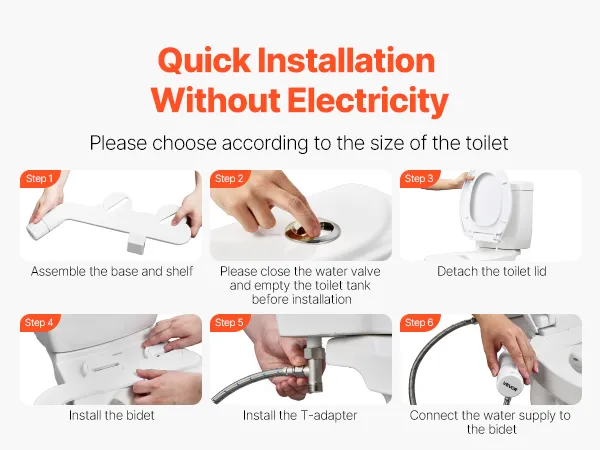 Quick Installation Without Electricity

Please choose according to the size of the toilet

Step 1

Assemble the base and shelf

Step 2

Please close the water valve and empty the toilet tank before installation

Step 3

Detach the toilet lid

Step 4

Install the bidet

Step 5

Install the T-adapter

Step 6

VEVOR

Connect the water supply to the bidet