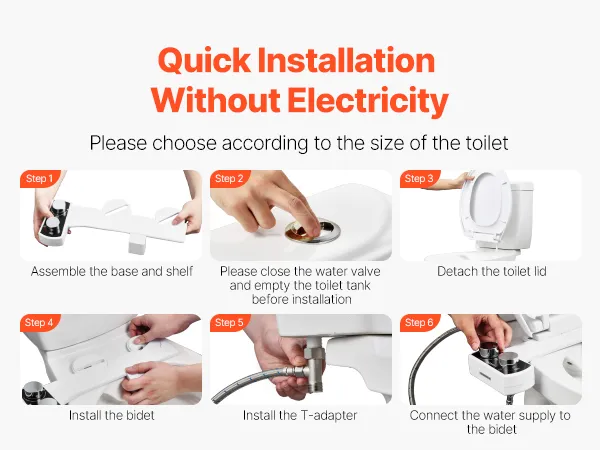 Quick Installation Without Electricity

Please choose according to the size of the toilet

Step 1
Assemble the base and shelf

Step 2
Please close the water valve and empty the toilet tank before installation

Step 3
Detach the toilet lid

Step 4
Install the bidet

Step 5
Install the T-adapter

Step 6
Connect the water supply to the bidet