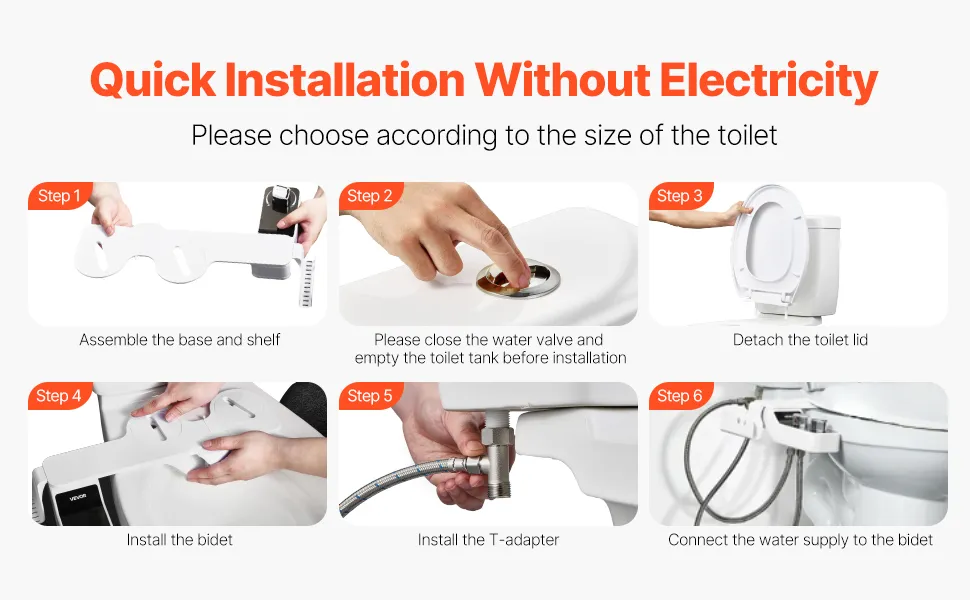 Quick Installation Without Electricity

Please choose according to the size of the toilet

Step 1
Assemble the base and shelf

Step 2
Please close the water valve and empty the toilet tank before installation

Step 3
Detach the toilet lid

Step 4
VEVOR
Install the bidet

Step 5
Install the T-adapter

Step 6
Connect the water supply to the bidet