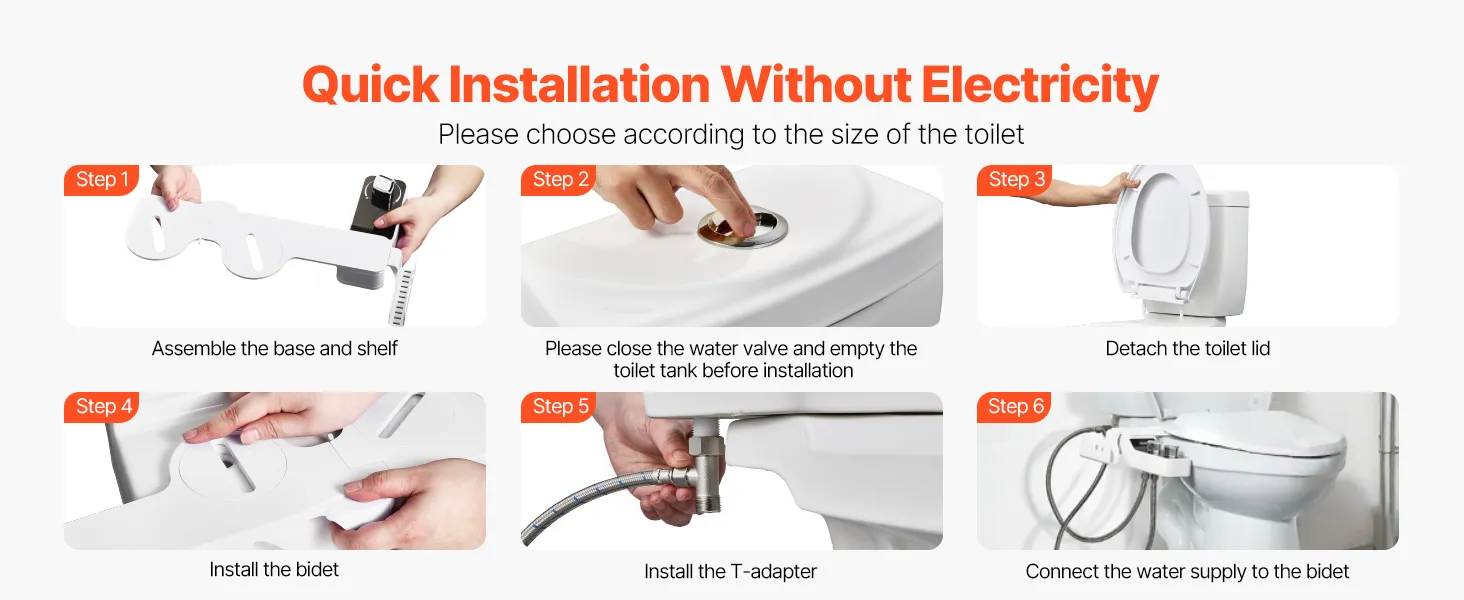 Quick Installation Without Electricity

Please choose according to the size of the toilet

Step 1

Assemble the base and shelf

Step 2

Please close the water valve and empty the toilet tank before installation

Step 3

Detach the toilet lid

Step 4

Install the bidet

Step 5

Install the T-adapter

Step 6

Connect the water supply to the bidet